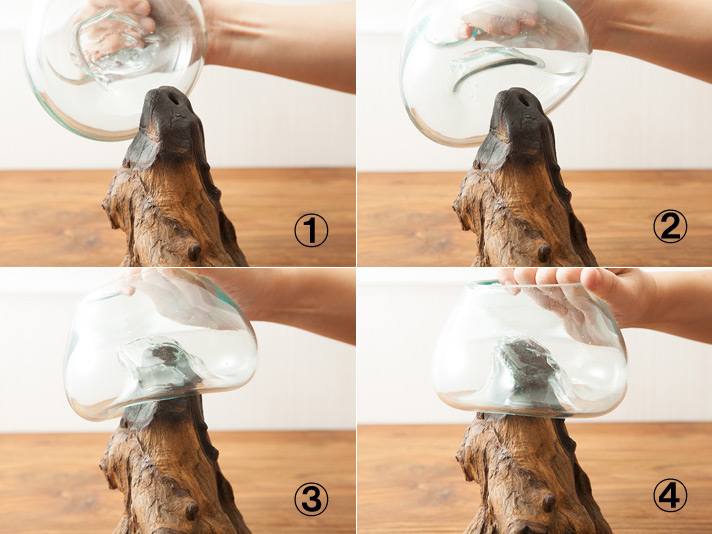 ①

②

③

④